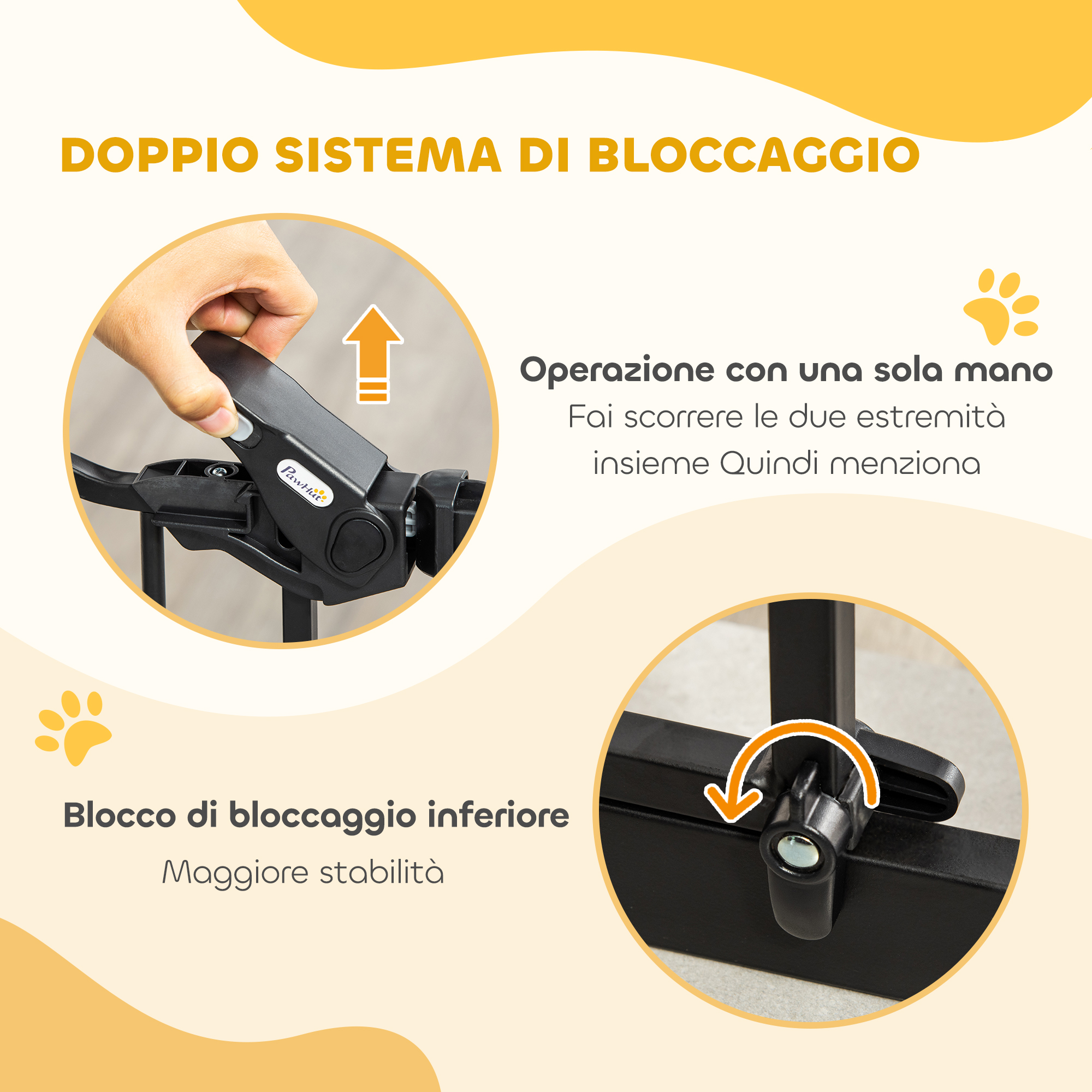 DOPPIO SISTEMA DI BLOCCAGGIO

PawHut

Operazione con una sola mano
Fai scorrere le due estremità insieme Quindi menziona

Blocco di bloccaggio inferiore
Maggiore stabilità