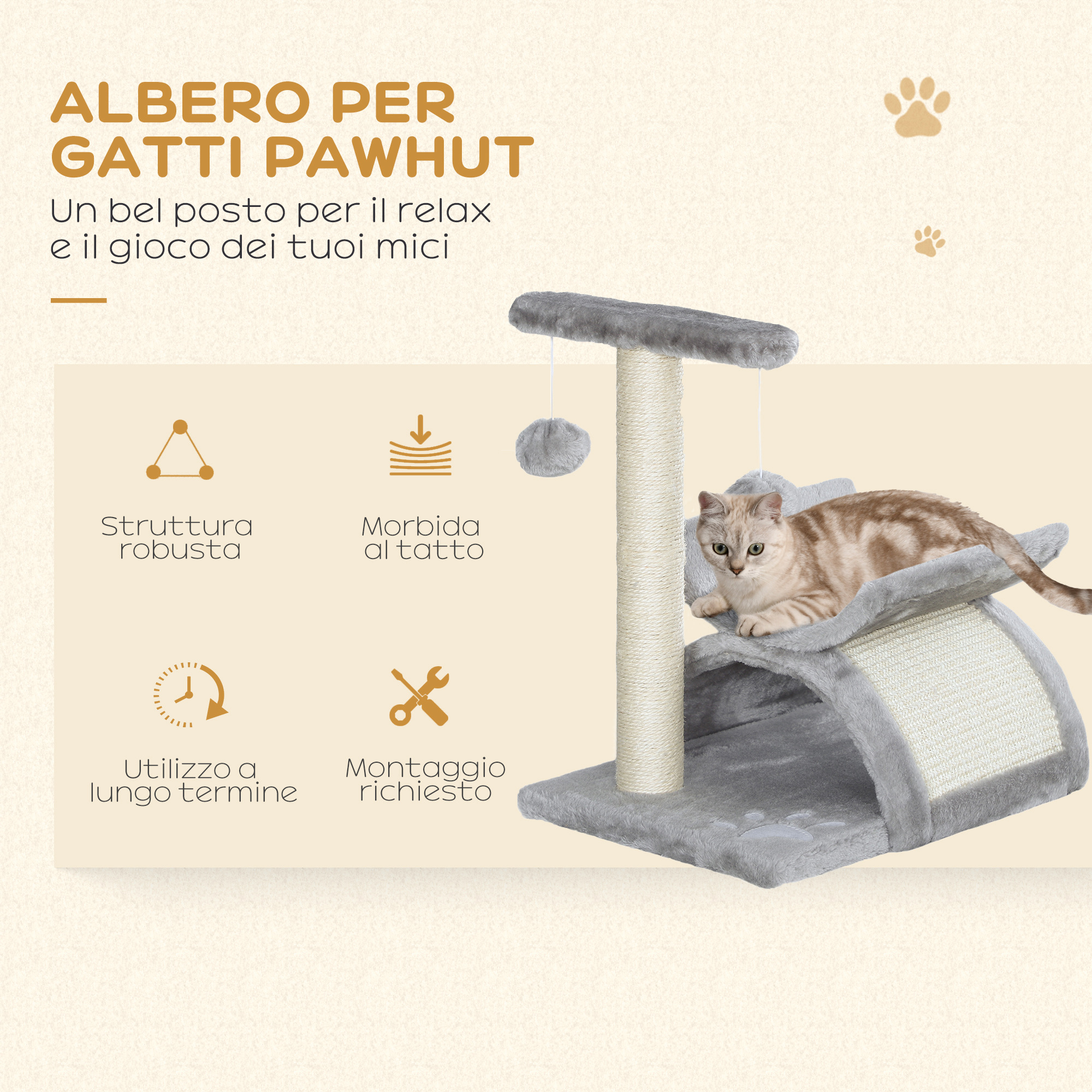 ALBERO PER GATTI PAWHUT

Un bel posto per il relax e il gioco dei tuoi mici

Struttura robusta

Morbida al tatto

Utilizzo a lungo termine

Montaggio richiesto