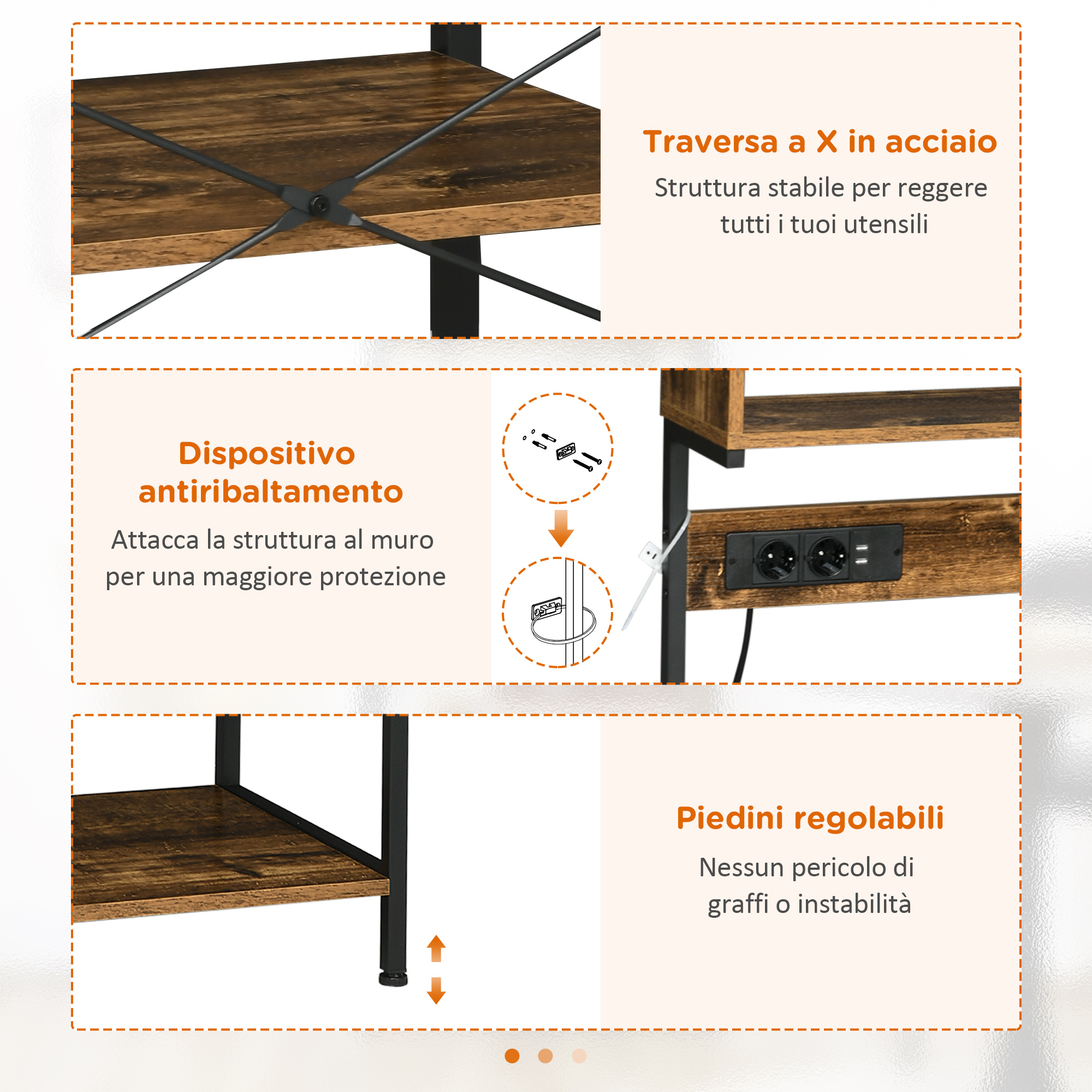 Traversa a X in acciaio

Struttura stabile per reggere tutti i tuoi utensili

Dispositivo antiribaltamento

Attacca la struttura al muro per una maggiore protezione

Piedini regolabili

Nessun pericolo di graffi o instabilità