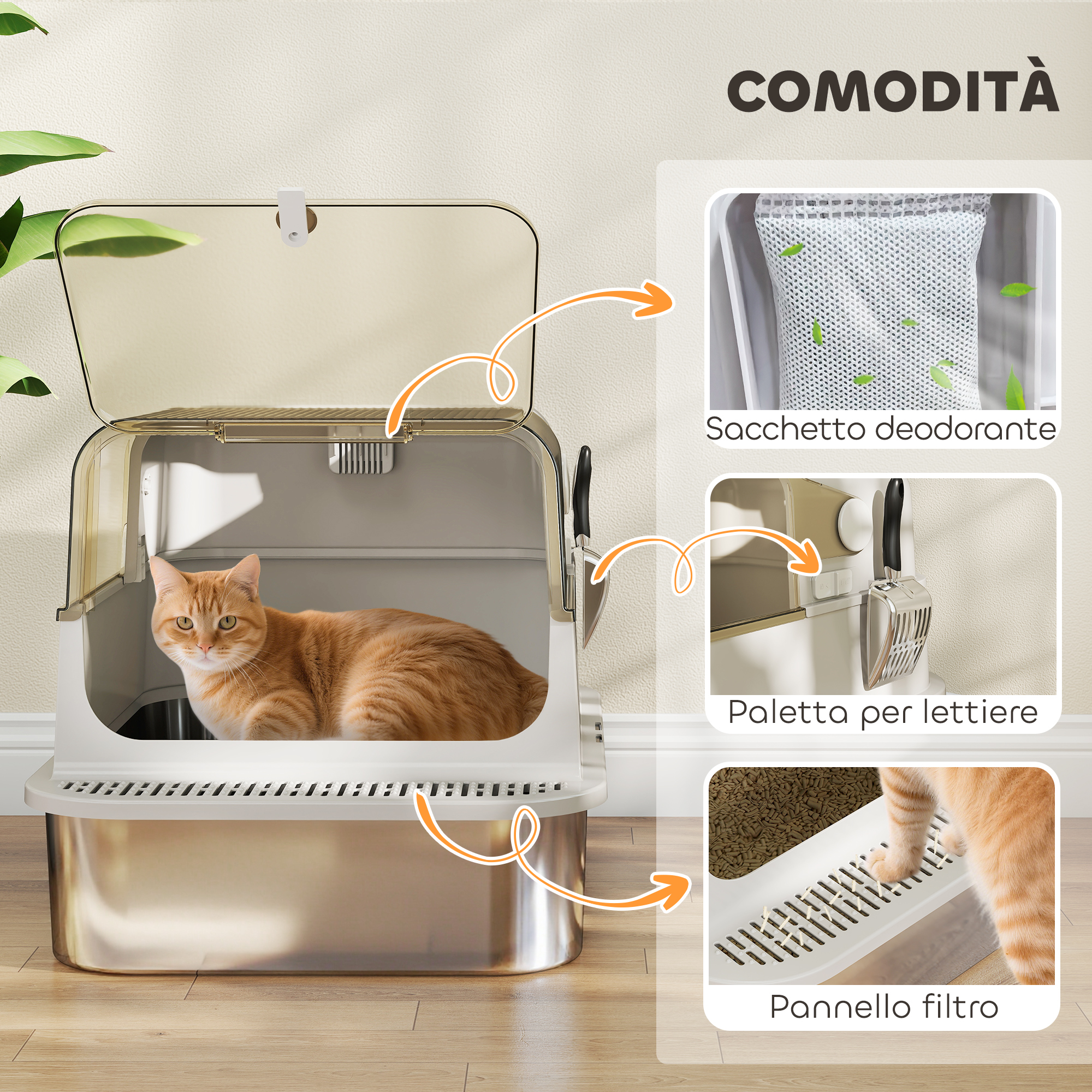 COMODITÀ

Sacchetto deodorante

Paletta per lettiere

Pannello filtro