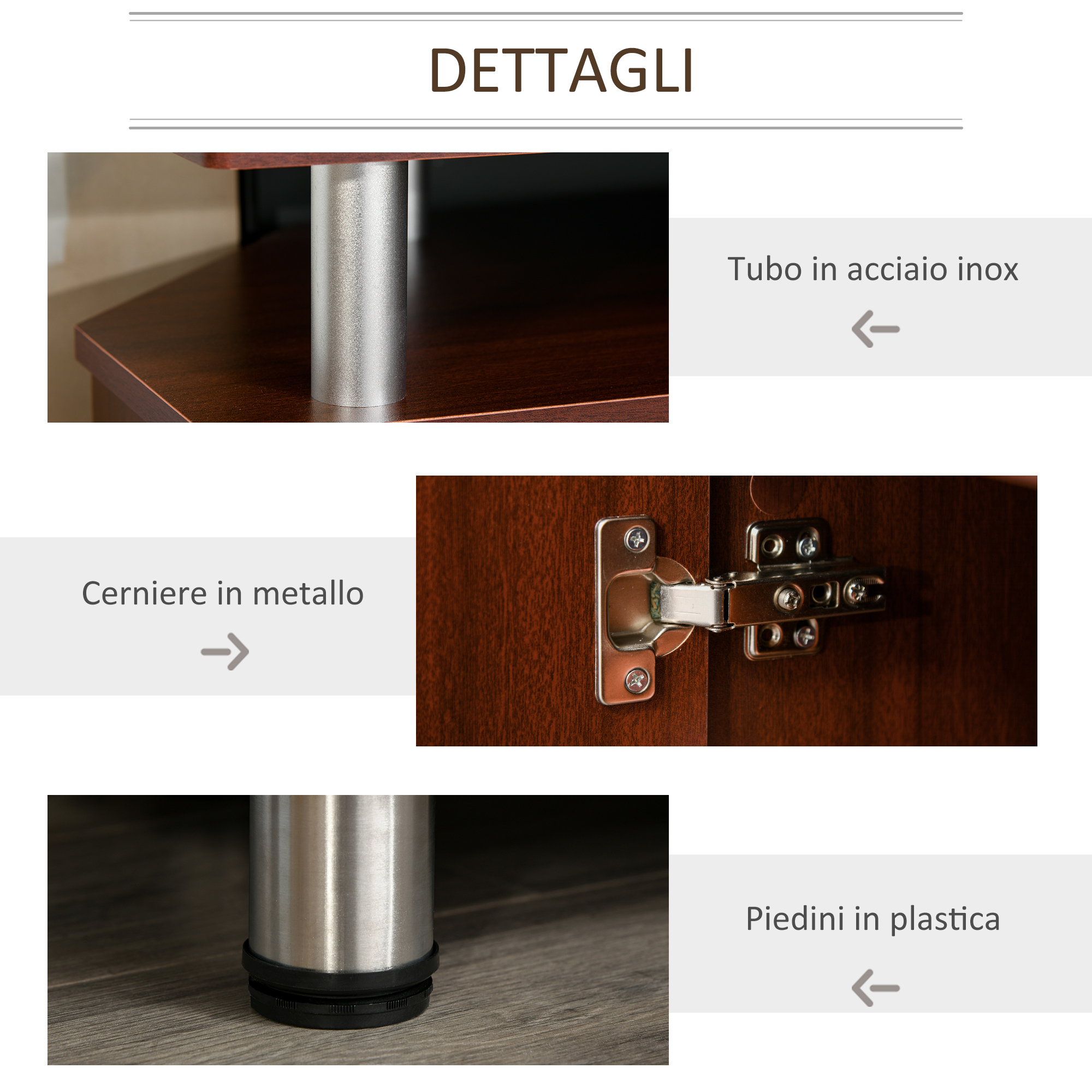 DETTAGLI

Tubo in acciaio inox

Cerniere in metallo

Piedini in plastica